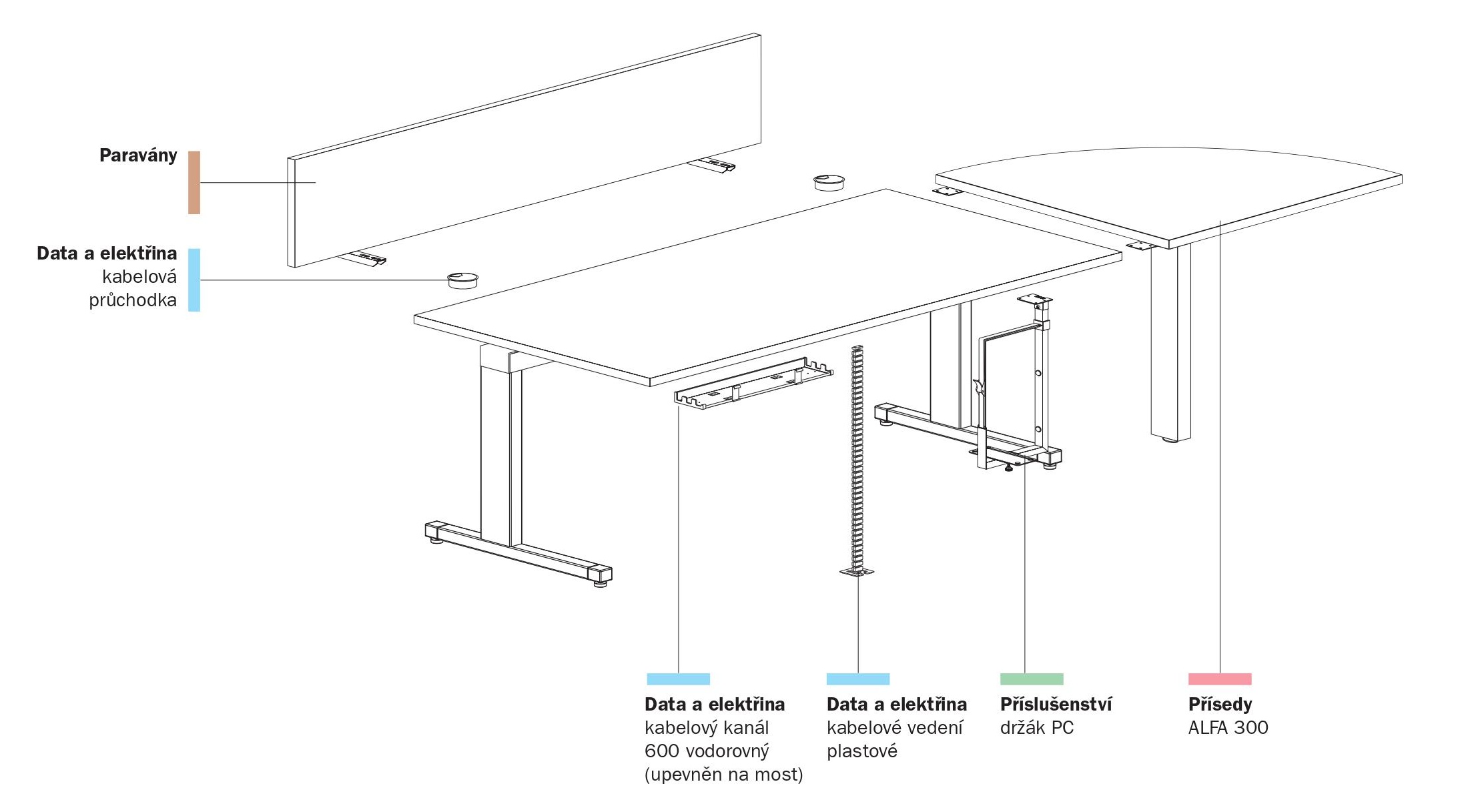 Paravány

Data a elektřina
kabelová průchodka

Data a elektřina
kabelový kanál 600 vodorovný (upevněn na most)

Data a elektřina
kabelové vedení plastové

Příslušenství
držák PC

Přísedy
ALFA 300