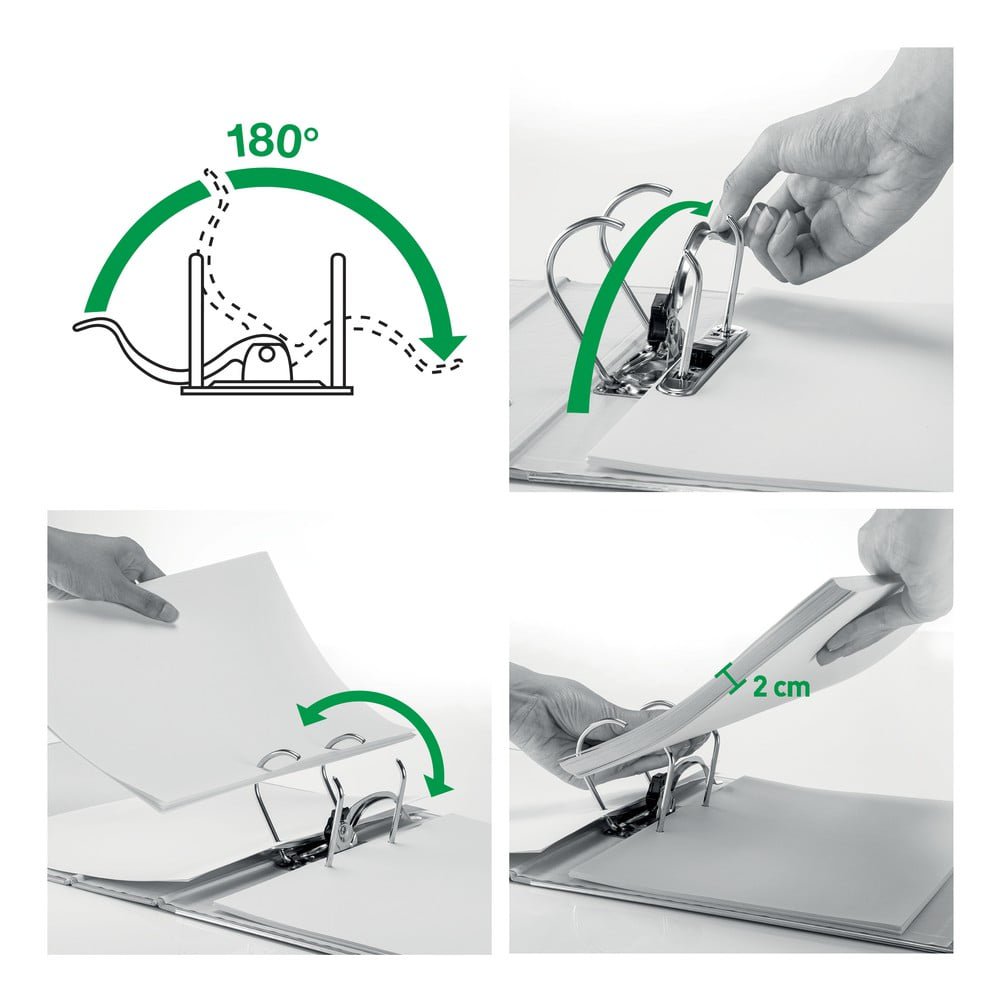 180°

2 cm